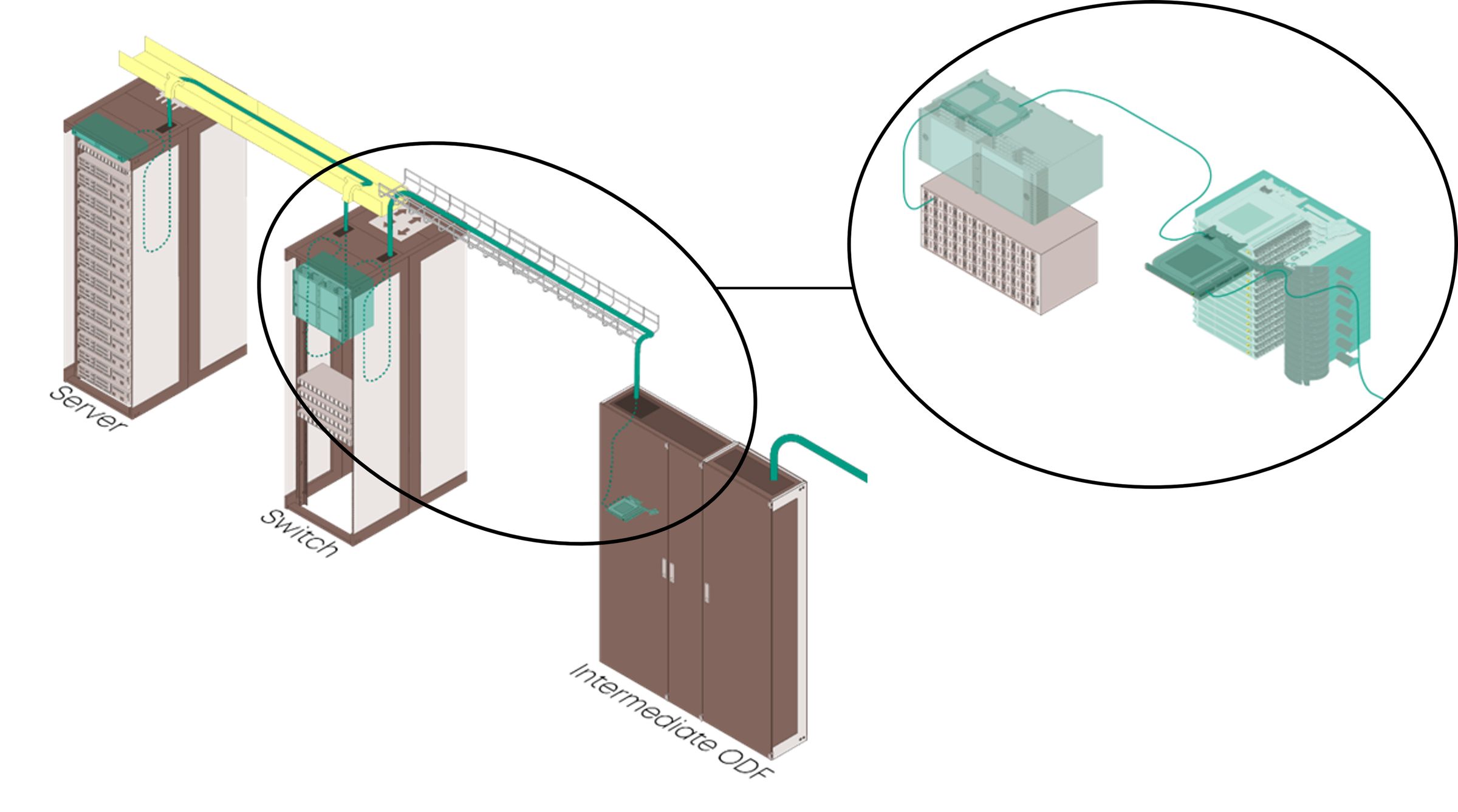 Server

Switch

Intermediate ODF