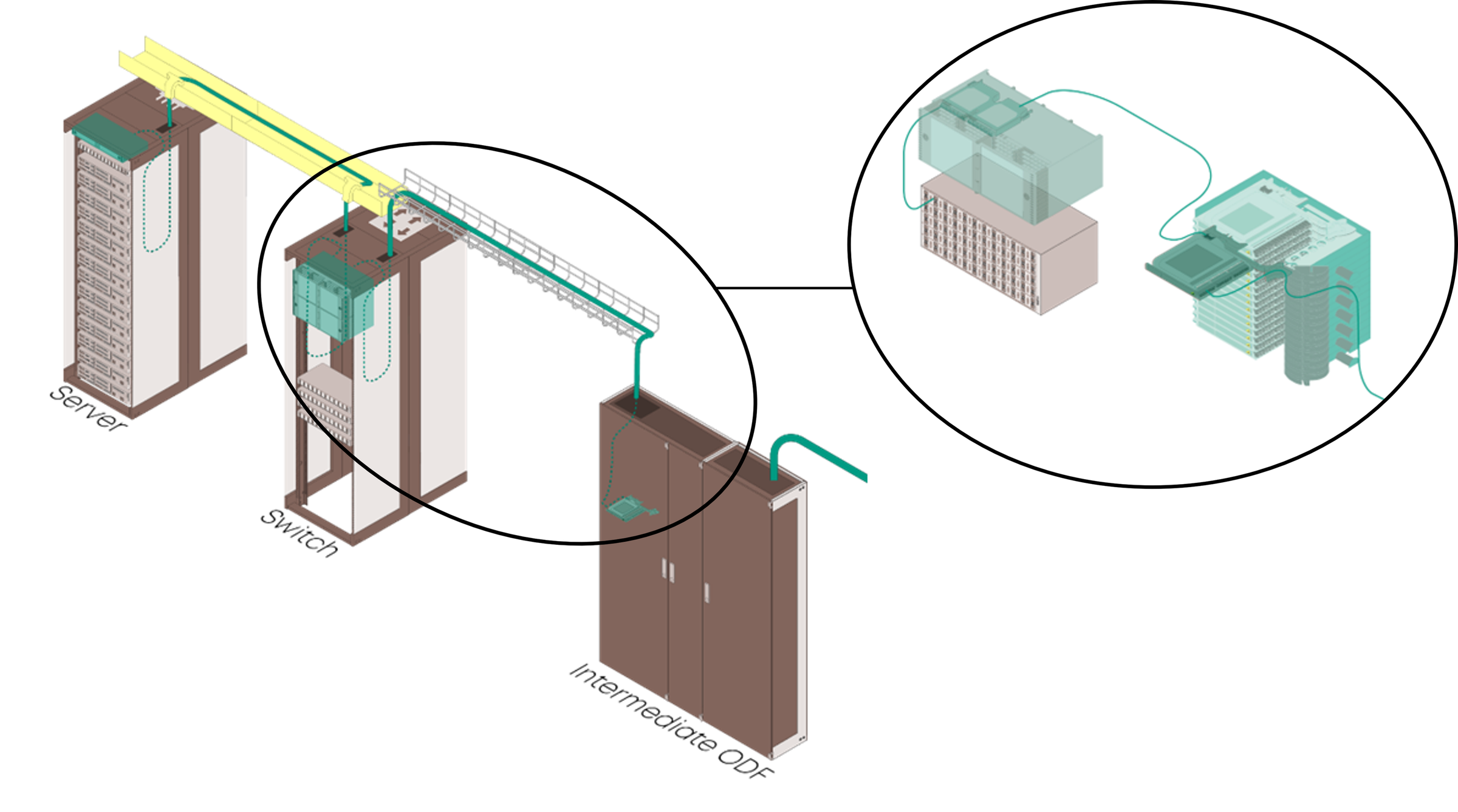 Server

Switch

Intermediate ODF