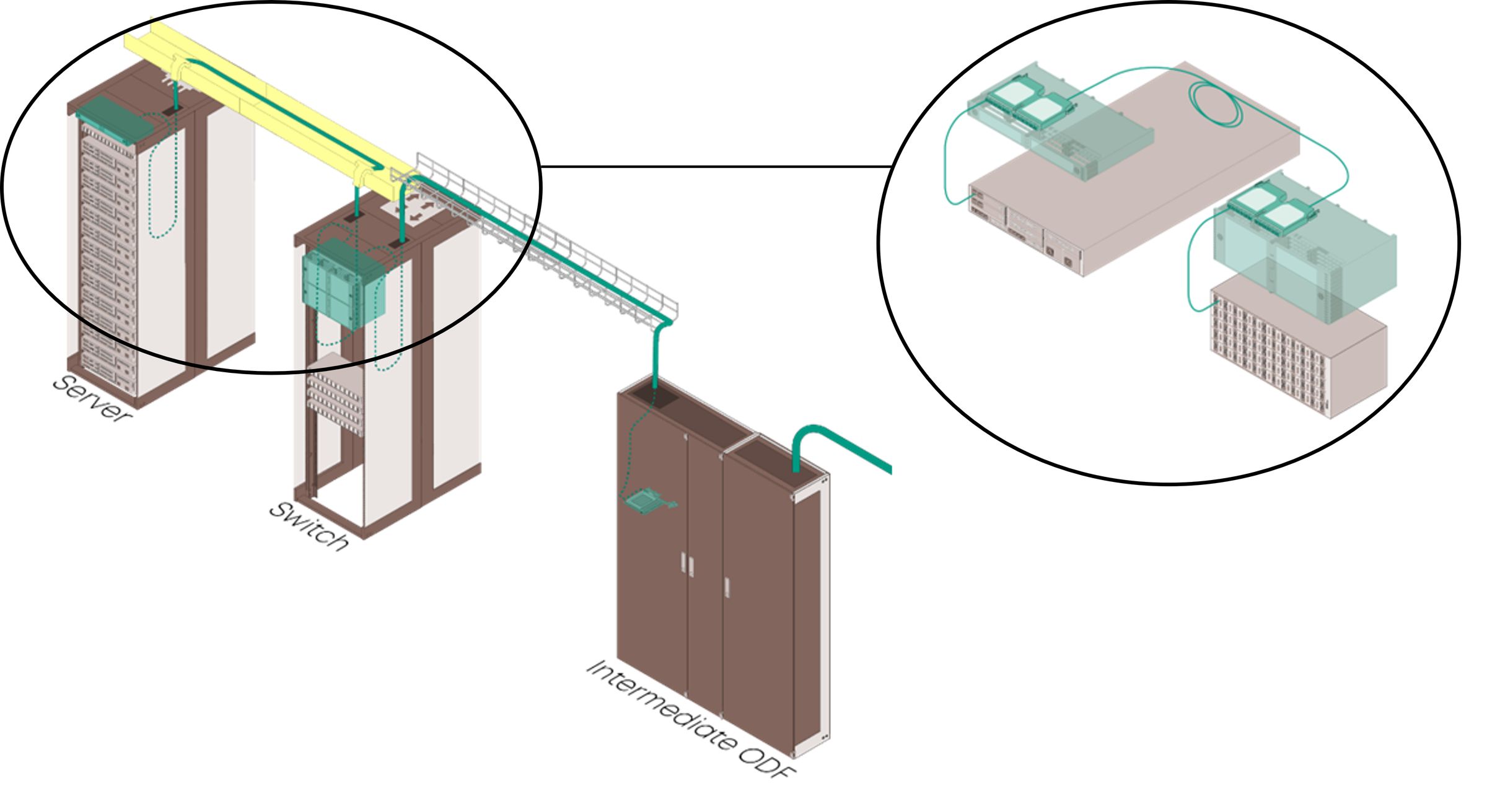 Server

Switch

Intermediate ODF