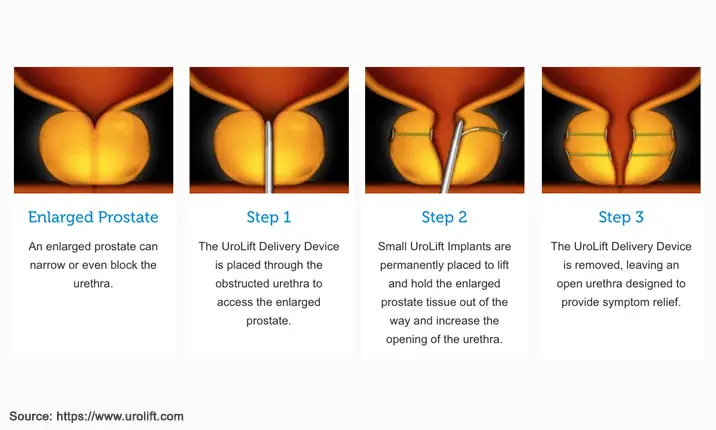 Enlarged Prostate

An enlarged prostate can narrow or even block the urethra.

Step 1

The UroLift Delivery Device is placed through the obstructed urethra to access the enlarged prostate.

Step 2

Small UroLift Implants are permanently placed to lift and hold the enlarged prostate tissue out of the way and increase the opening of the urethra.

Step 3

The UroLift Delivery Device is removed, leaving an open urethra designed to provide symptom relief.

Source: https://www.urolift.com