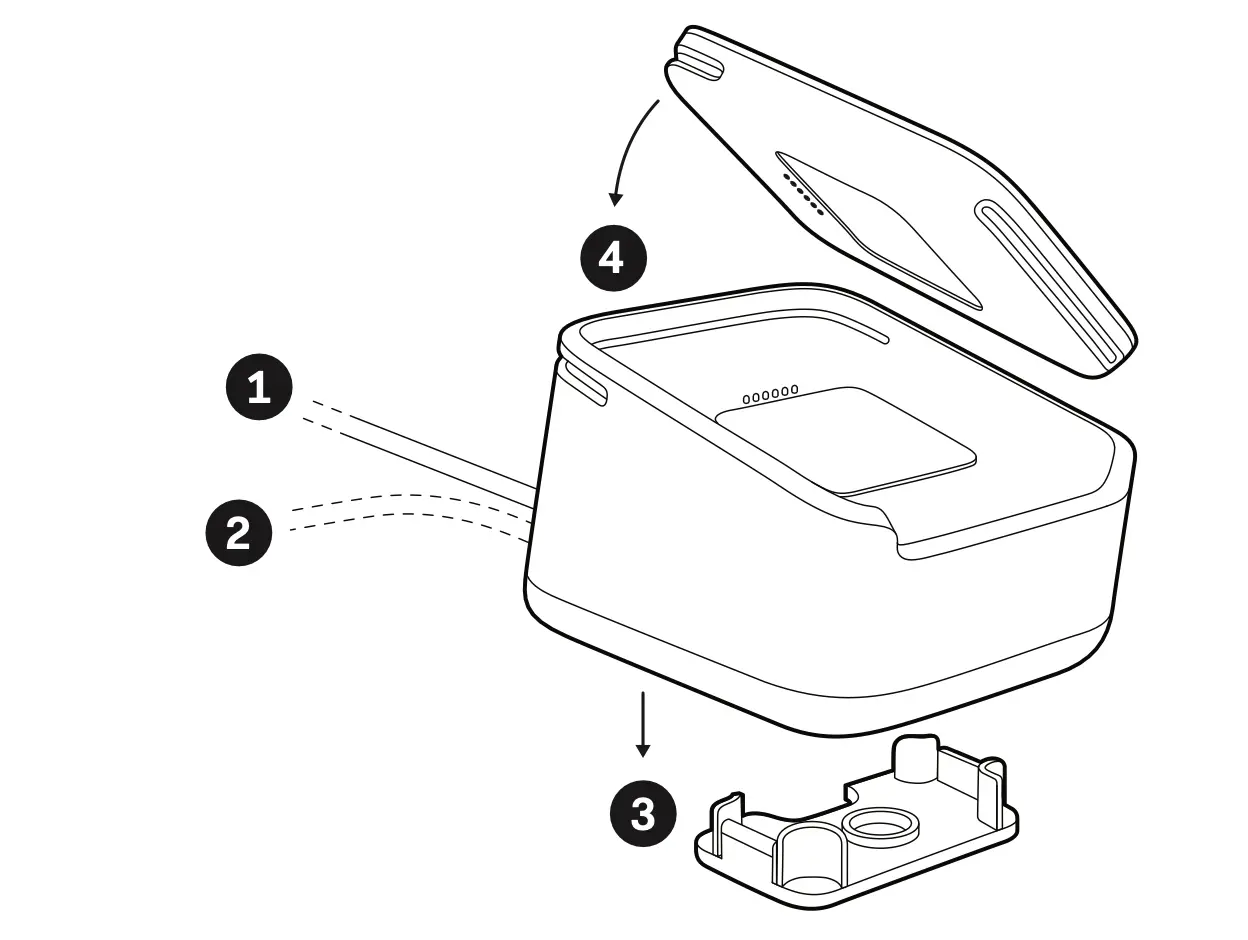 4

1

2

3