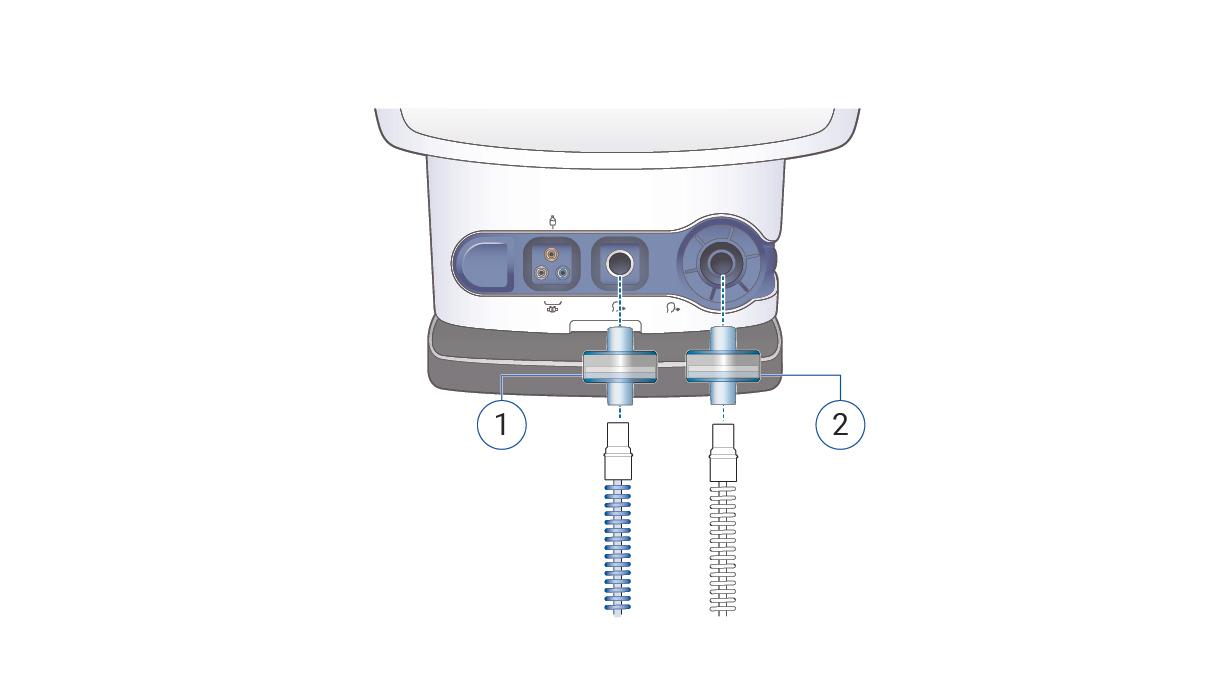 1

2