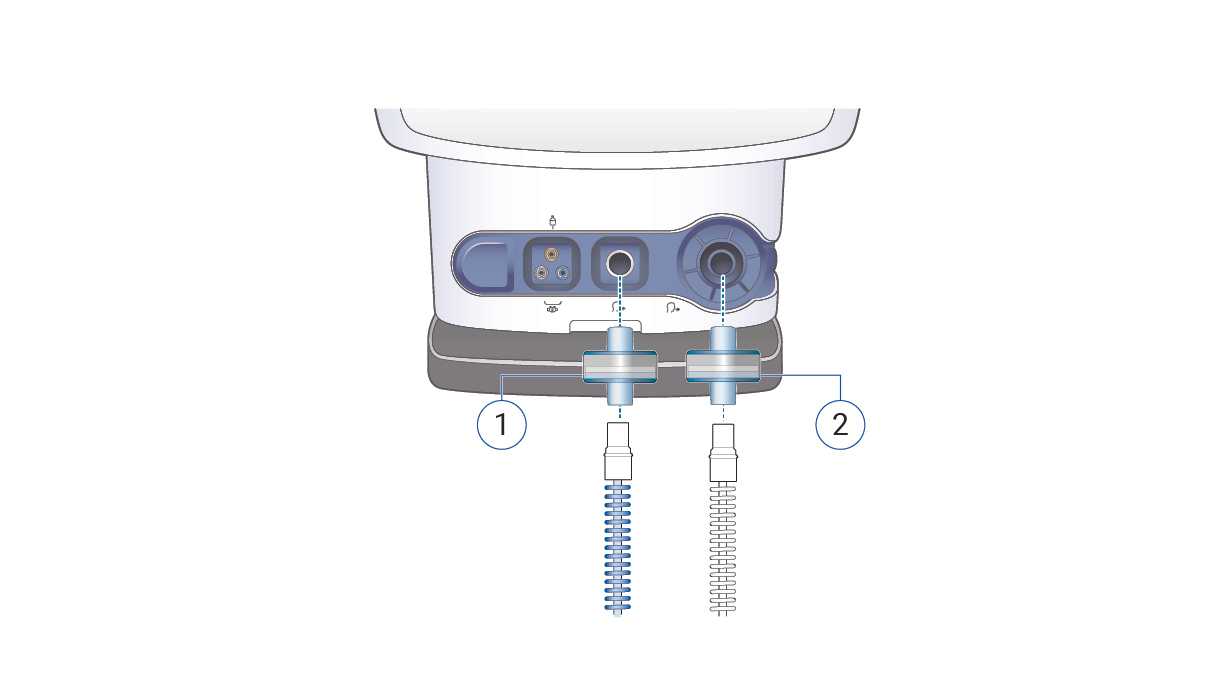 1
2