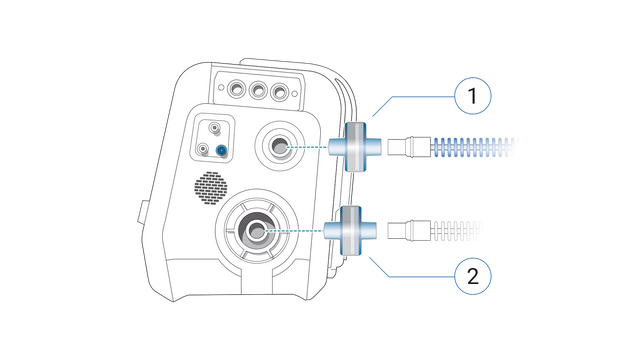 1

2