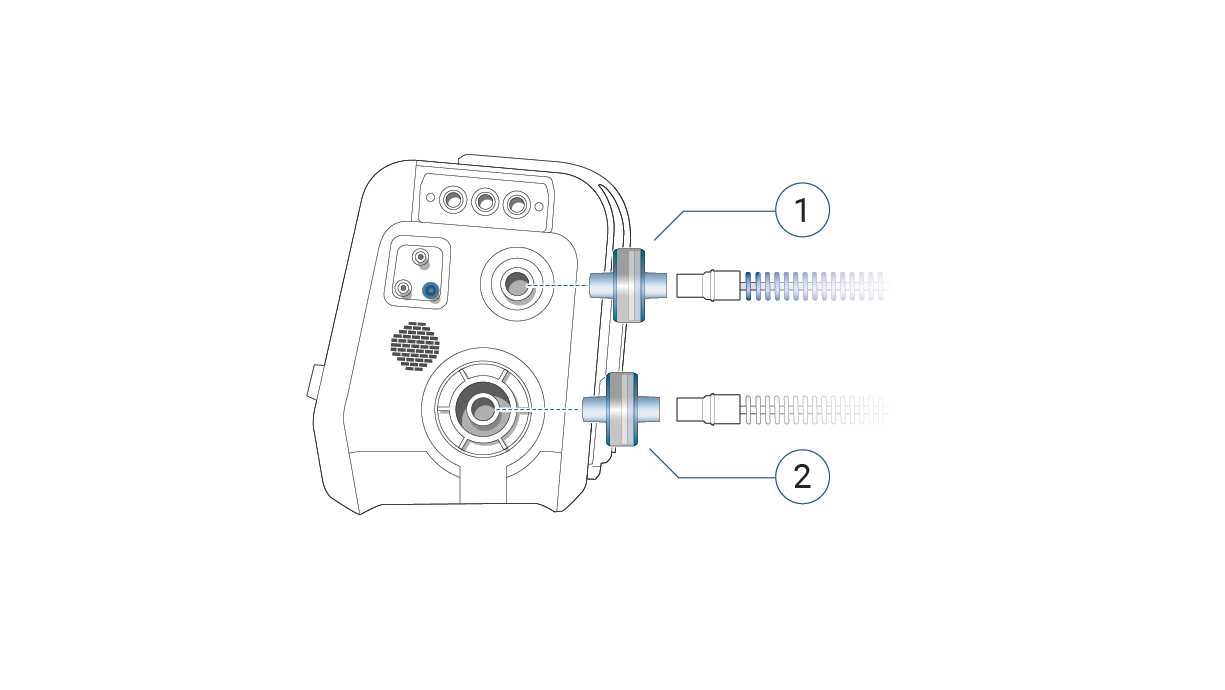 1

2