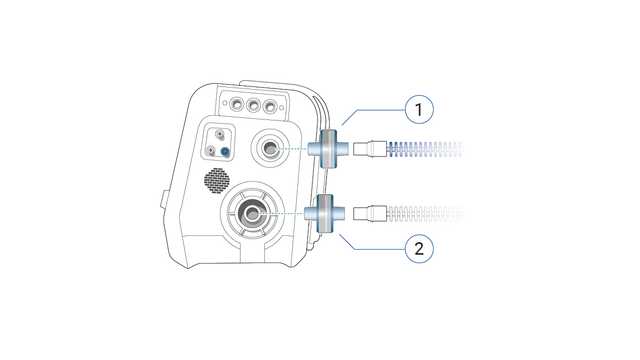 1
2