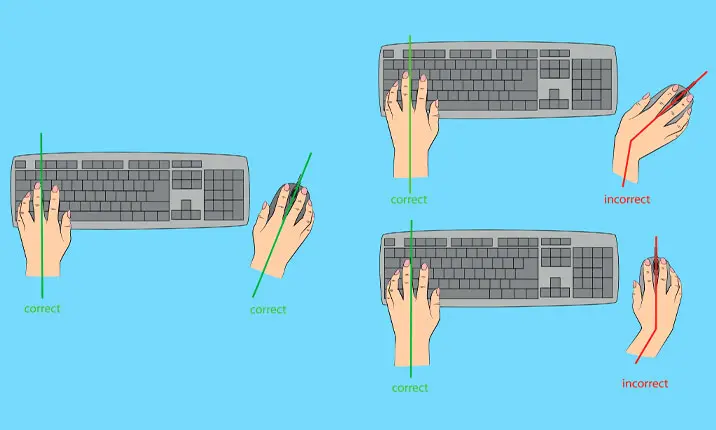 correct

correct

correct

incorrect

correct

incorrect